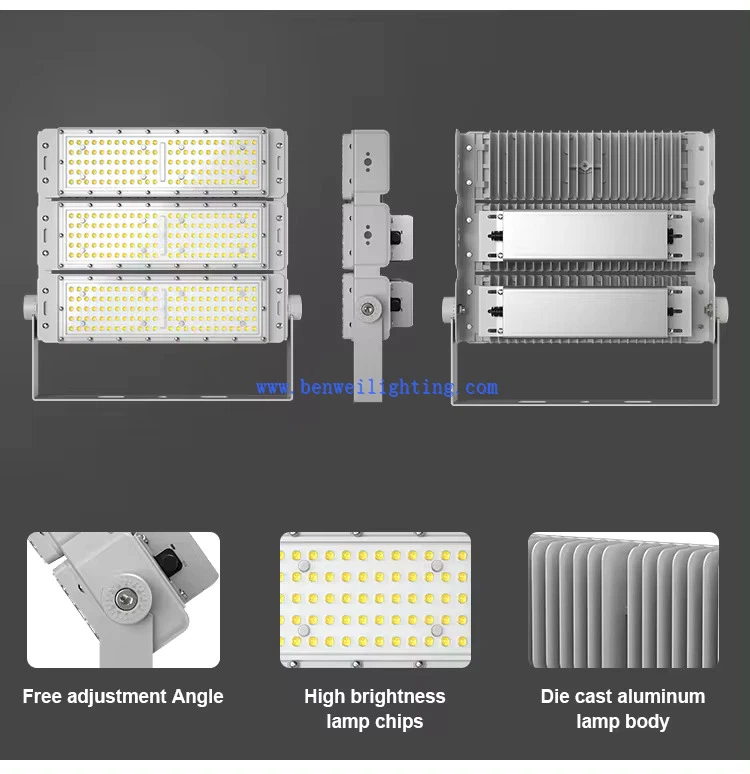 www.benweilighting.com

Free adjustment Angle

High brightness lamp chips

Die cast aluminum lamp body